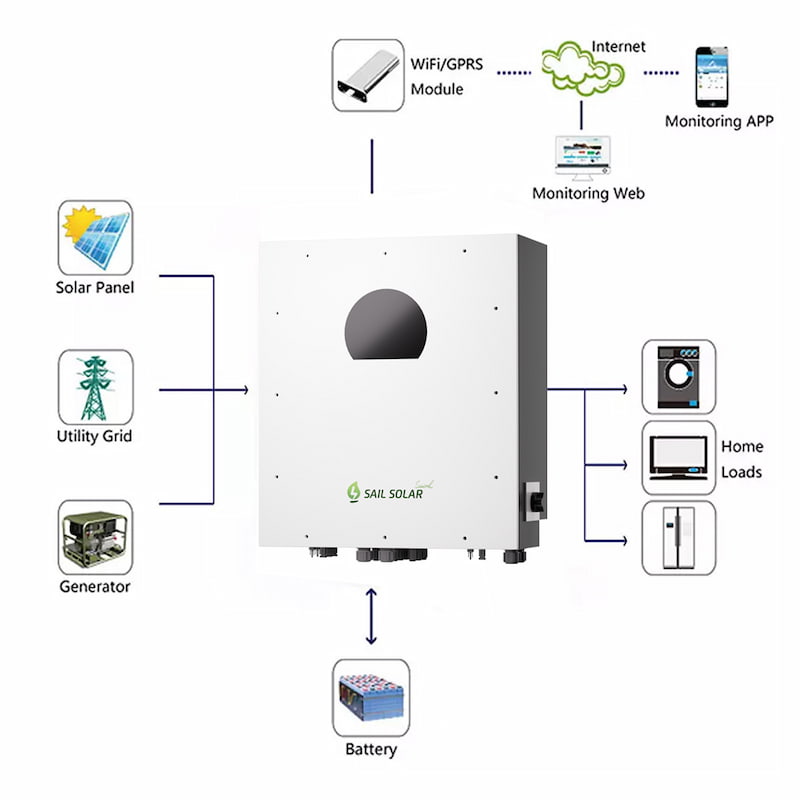 WiFi/GPRS Module

Internet

Monitoring APP

Monitoring Web

Solar Panel

Utility Grid

Generator

SAIL SOLAR

Home Loads

Battery